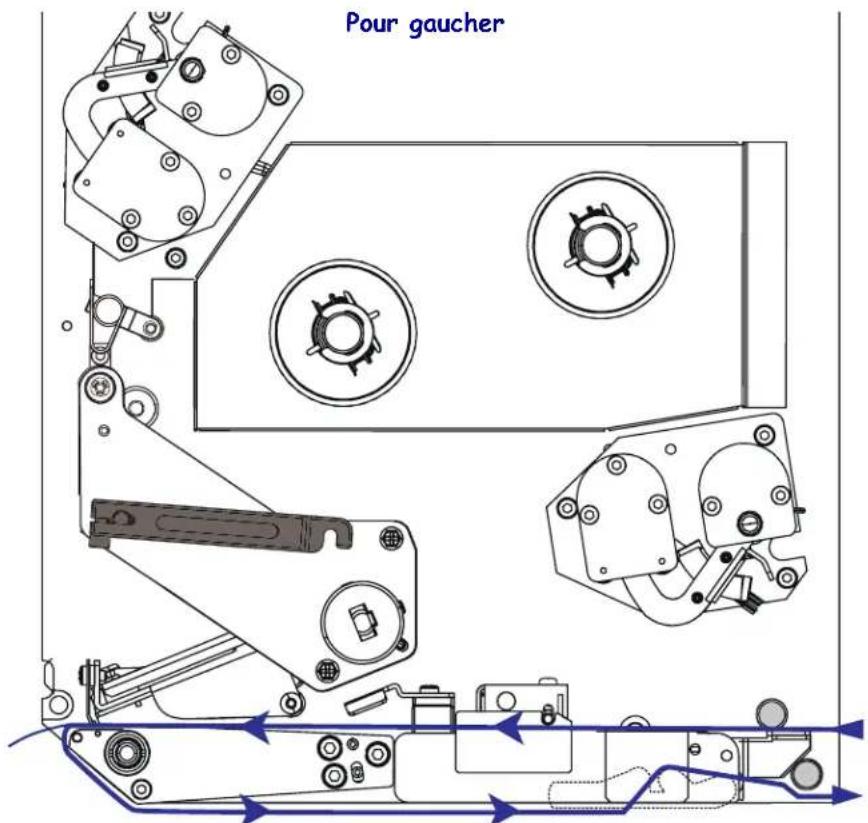 Pour gaucher