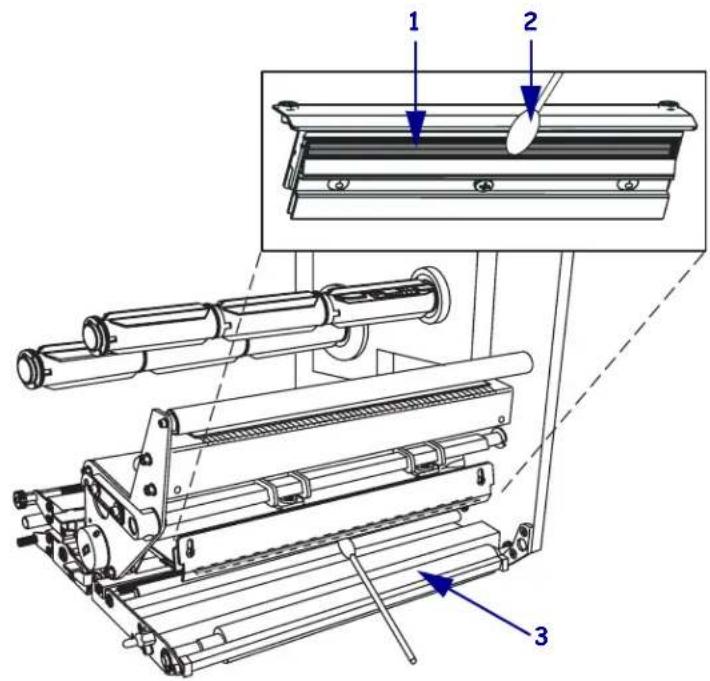 1
2
3