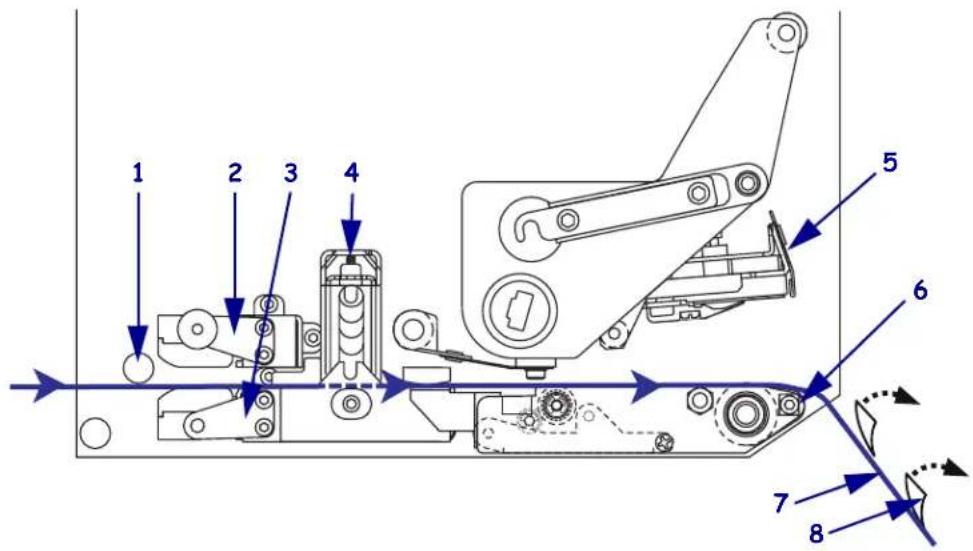 1
2
3
4
5
6
7
8