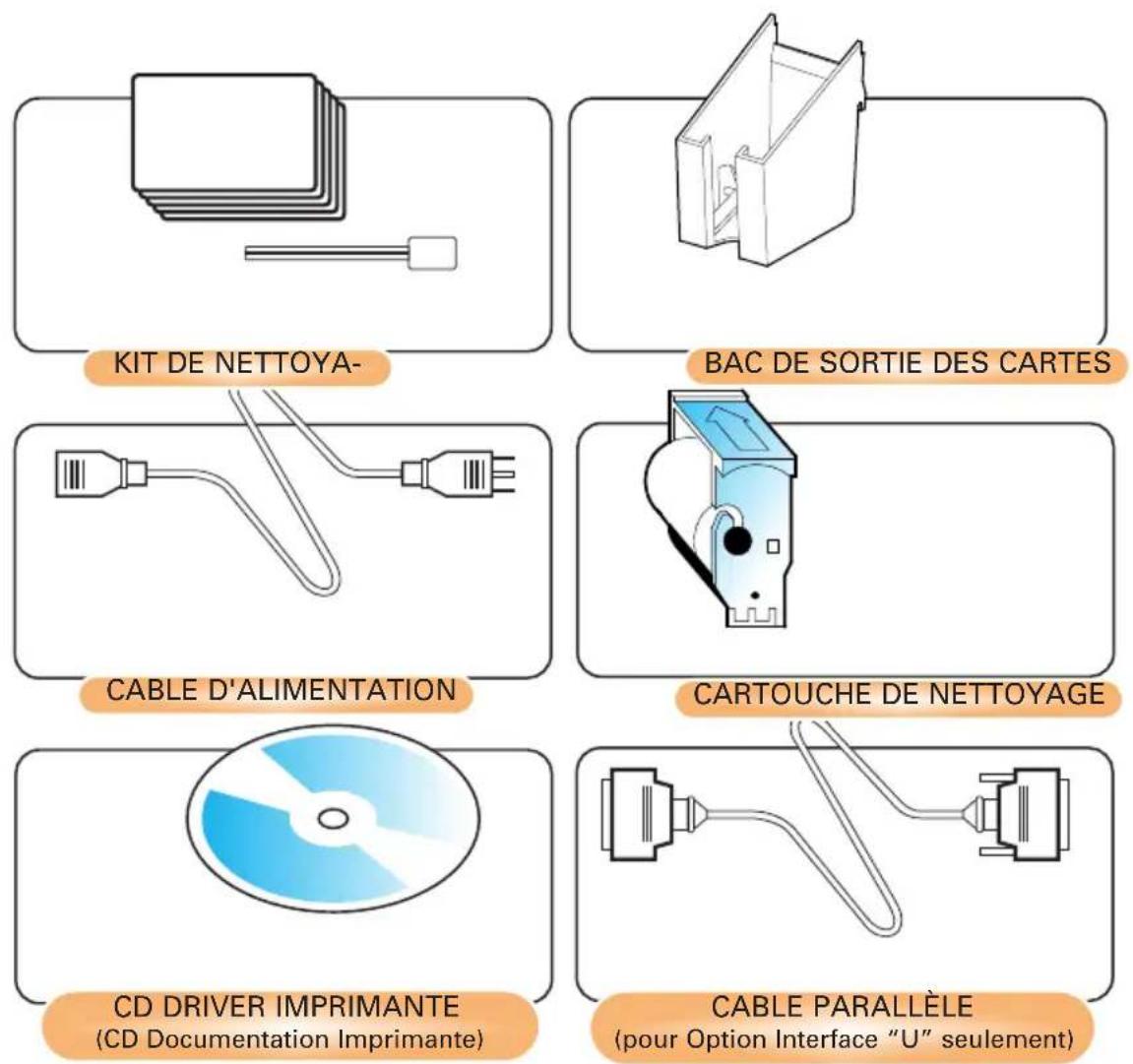 KIT DE NETTOYA-

BAC DE SORTIE DES CARTES

CABLE D'ALIMENTATION

CARTOUCHE DE NETTOYAGE

CD DRIVER IMPRIMANTE
(CD Documentation Imprimante)

CABLE PARALLÈLE
(pour Option Interface "U" seulement)