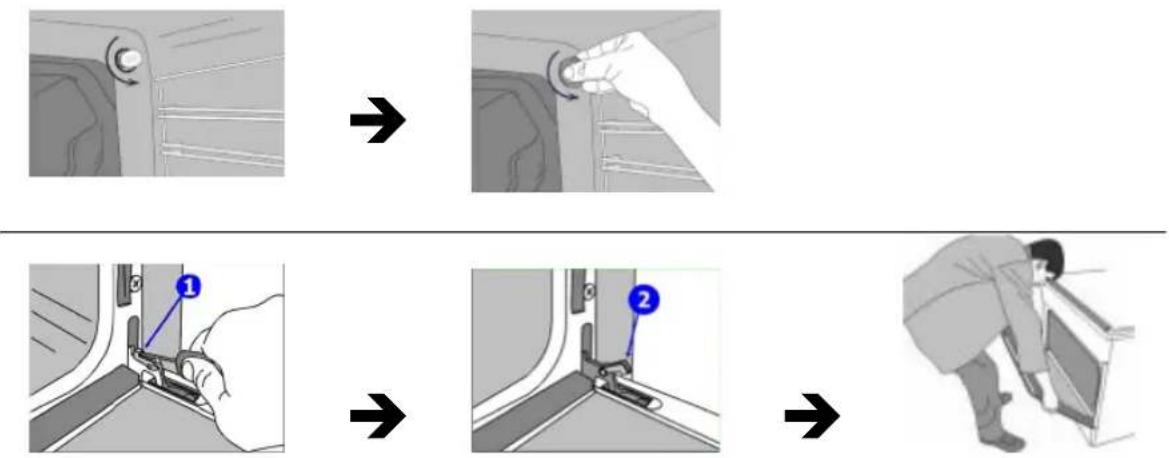 1

2