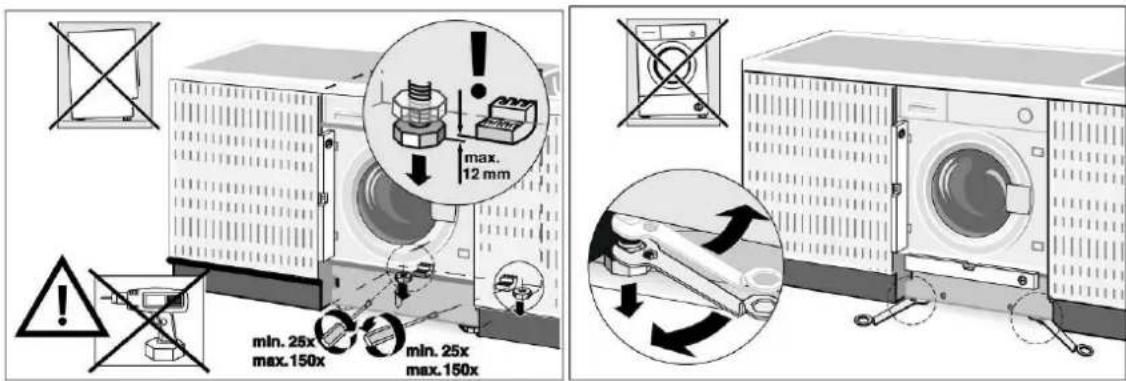 max.
12 mm

min. 25x
max. 150x

min. 25x
max. 150x