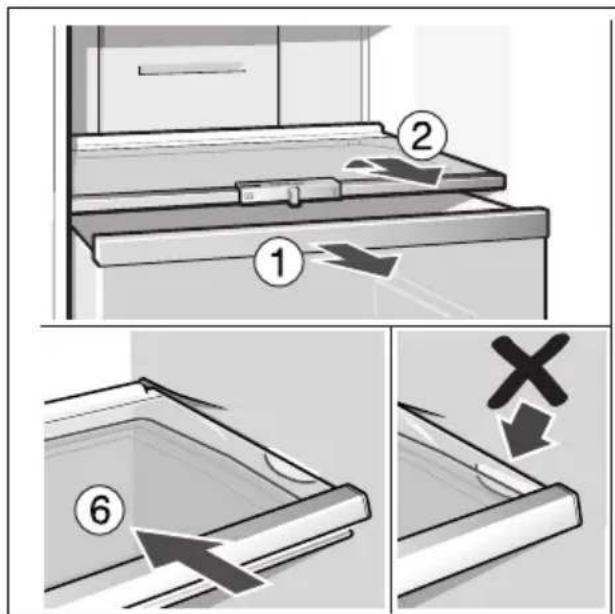 2
1
6