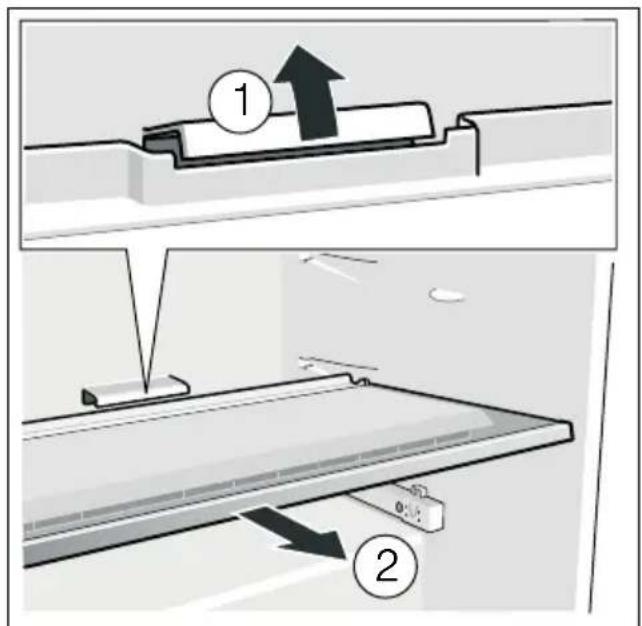 1
2