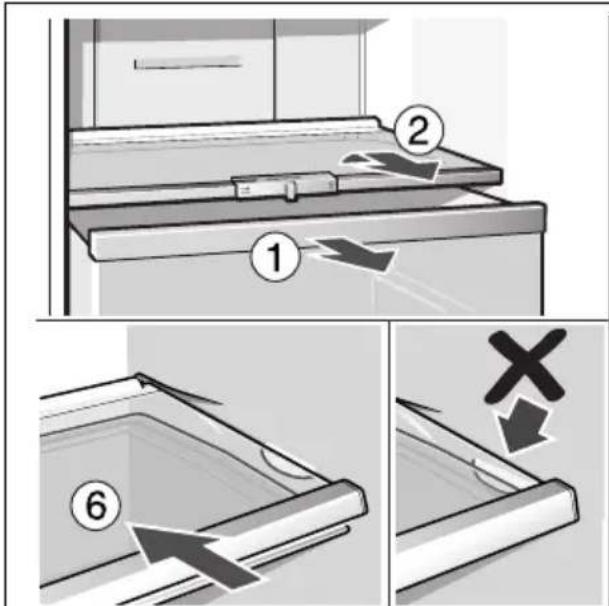 2
1
6