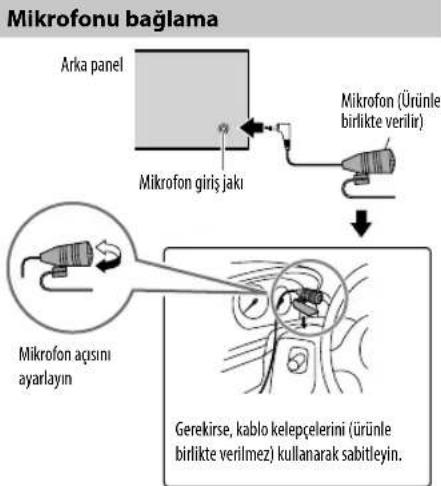 Mikrofonu bağlama

Arka panel

Mikrofon (Ürünle birlikte verilir)

Mikrofon giriş jakı

Mikrofon açısını ayarlayın

Gerekirse, kablo kelepçelerini (ürünle birlikte verilmez) kullanarak sabitleyin.