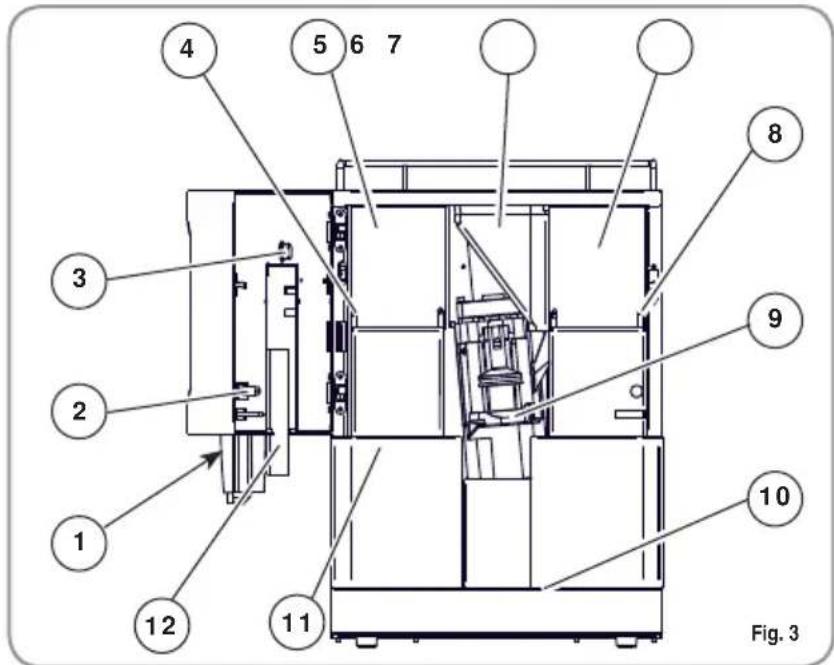 4
5 6 7
8
3
9
2
10
1
12
11
Fig. 3