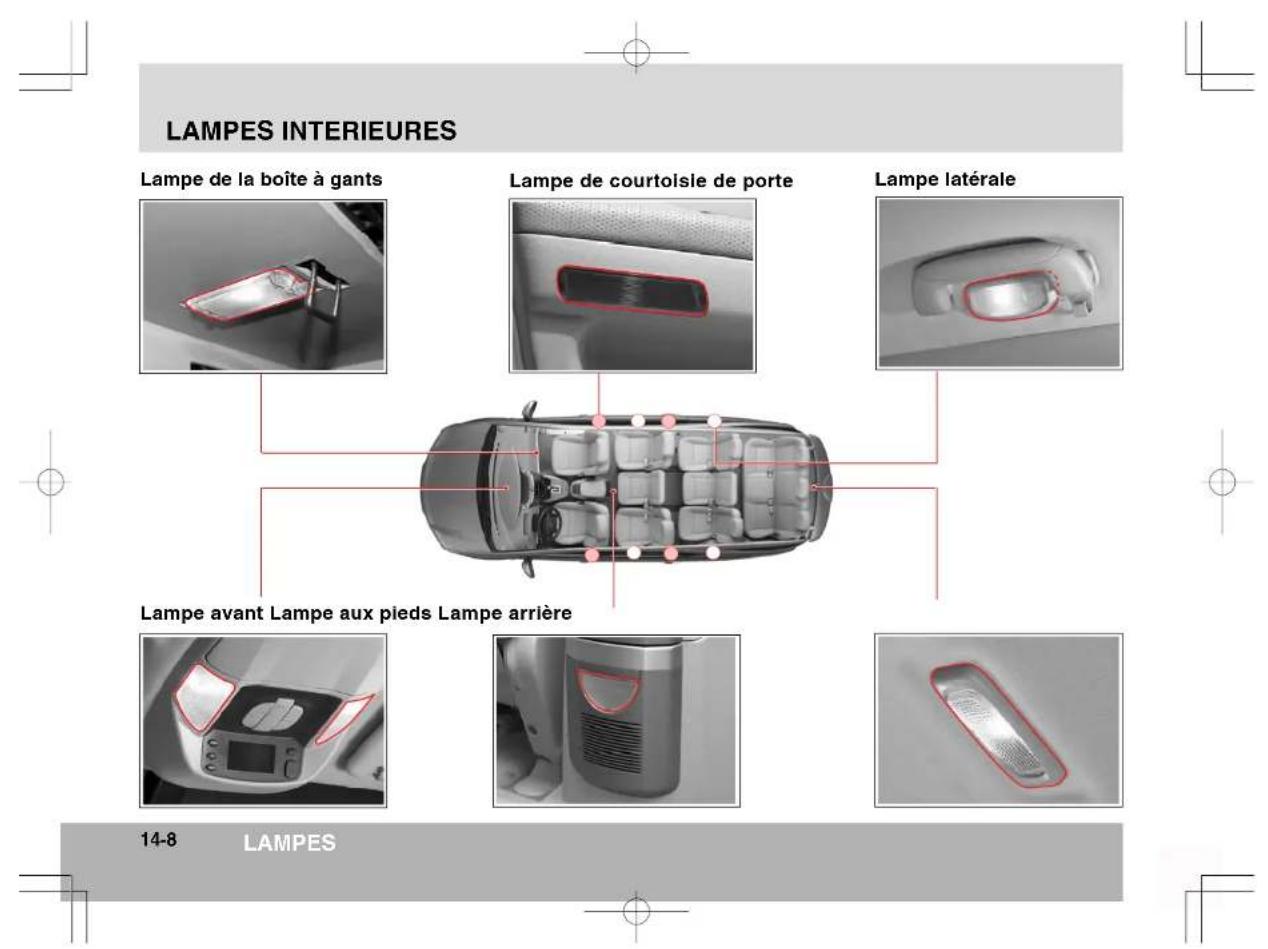 LAMPES INTERIEURES

Lampe de la boîte à gants

Lampe de courtoisie de porte

Lampe latérale

Lampe avant Lampe aux pieds Lampe arrière

14-8 LAMPES