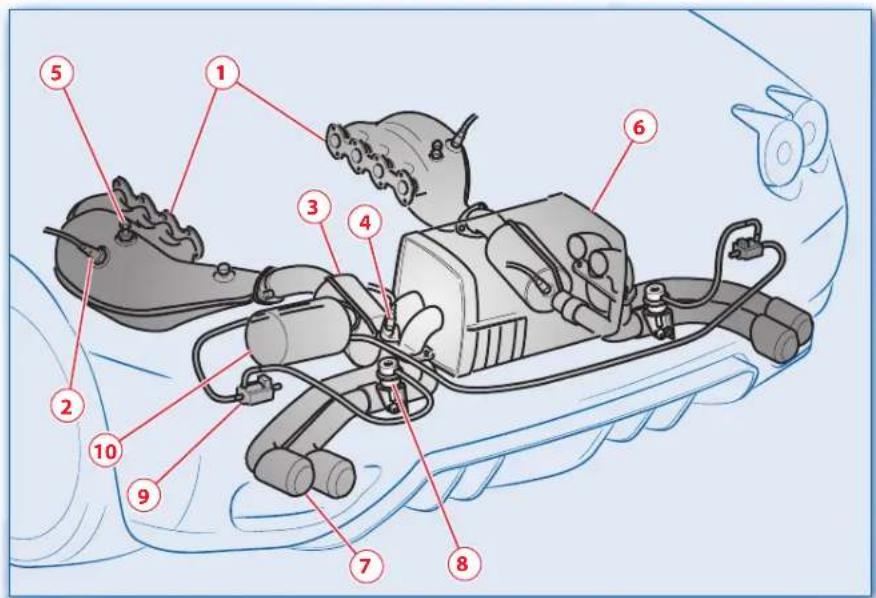 5
1
6
3
4
2
10
9
7
8