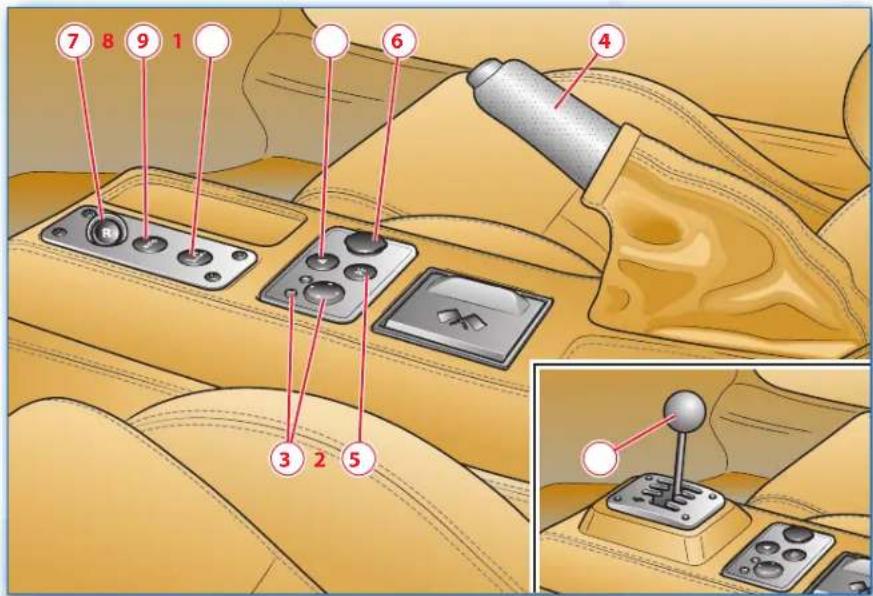 7 8 9 1
6
4
R
3 2 5