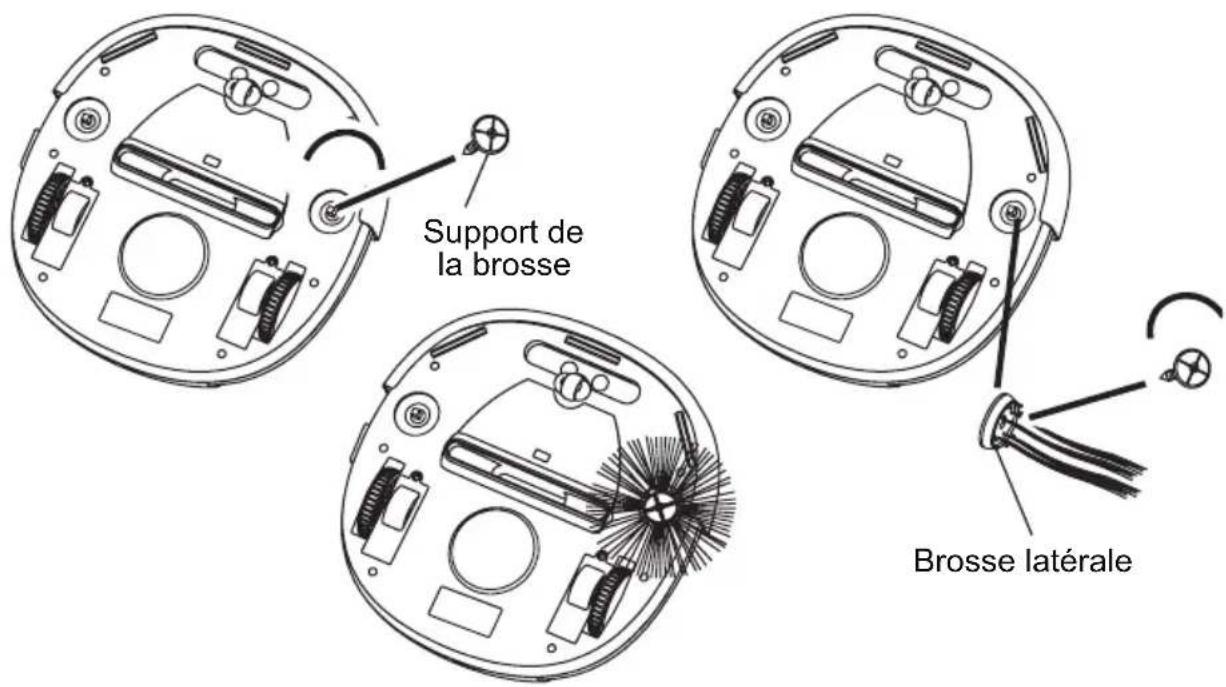 Support de la brosse

Brosse latérale