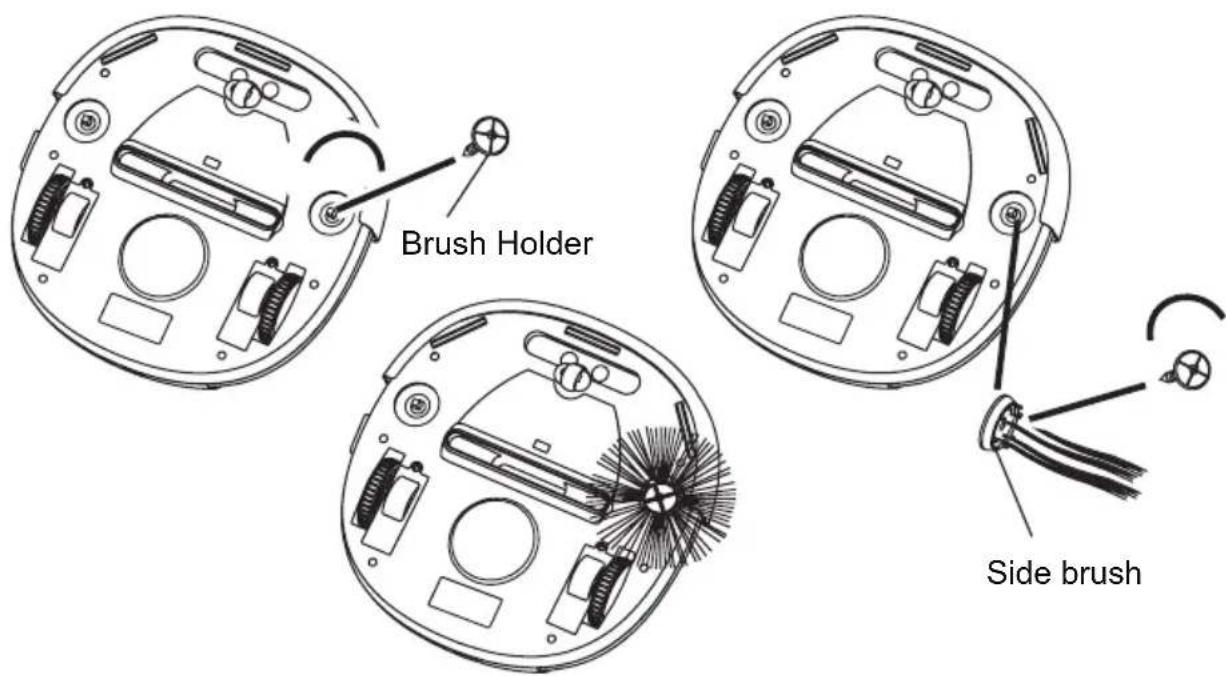 Brush Holder

Side brush