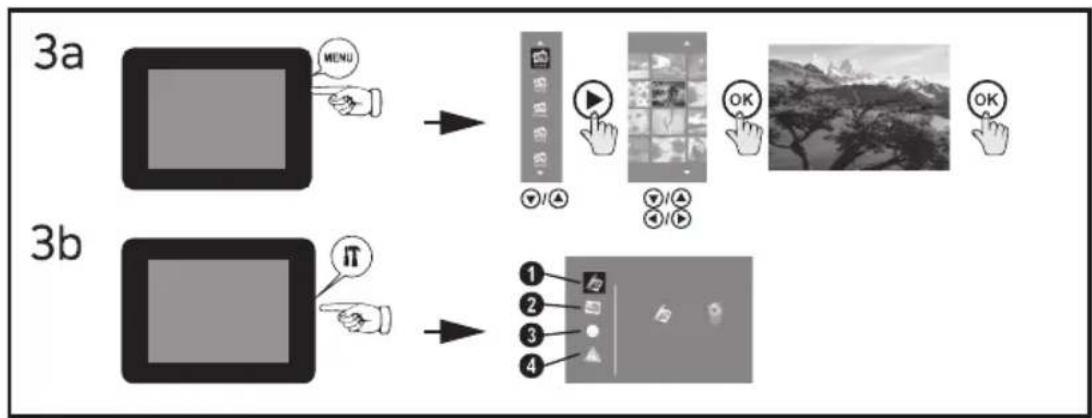 3a

MENU

OK

OK

3b

1
2
3
4