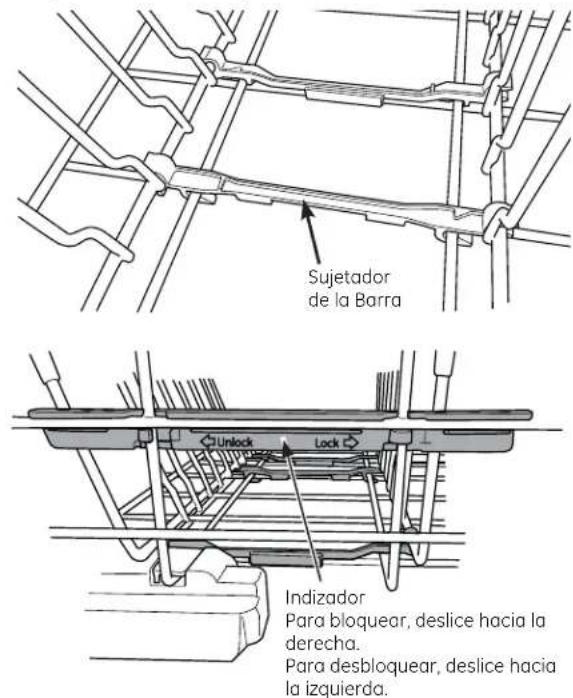 Sujetador de la Barra

Unlock

Lock

Indizador
Para bloquear, deslice hacia la derecha.
Para desbloquear, deslice hacia la izquierda.