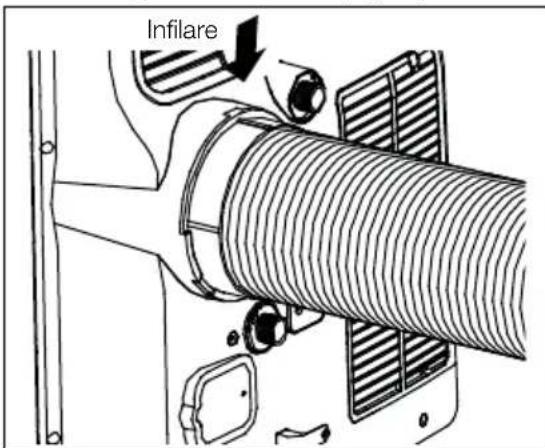 Infilare