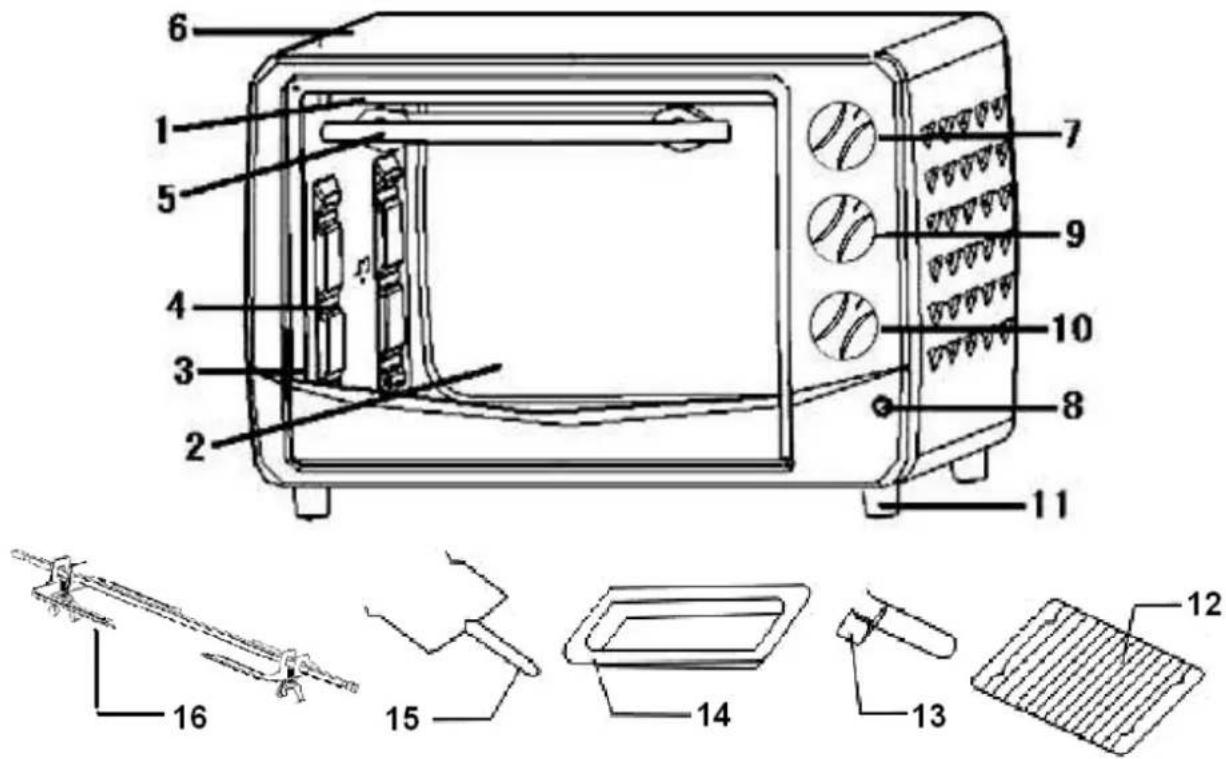 6
1
5
4
3
2
7
9
10
8
11
16
15
14
13
12