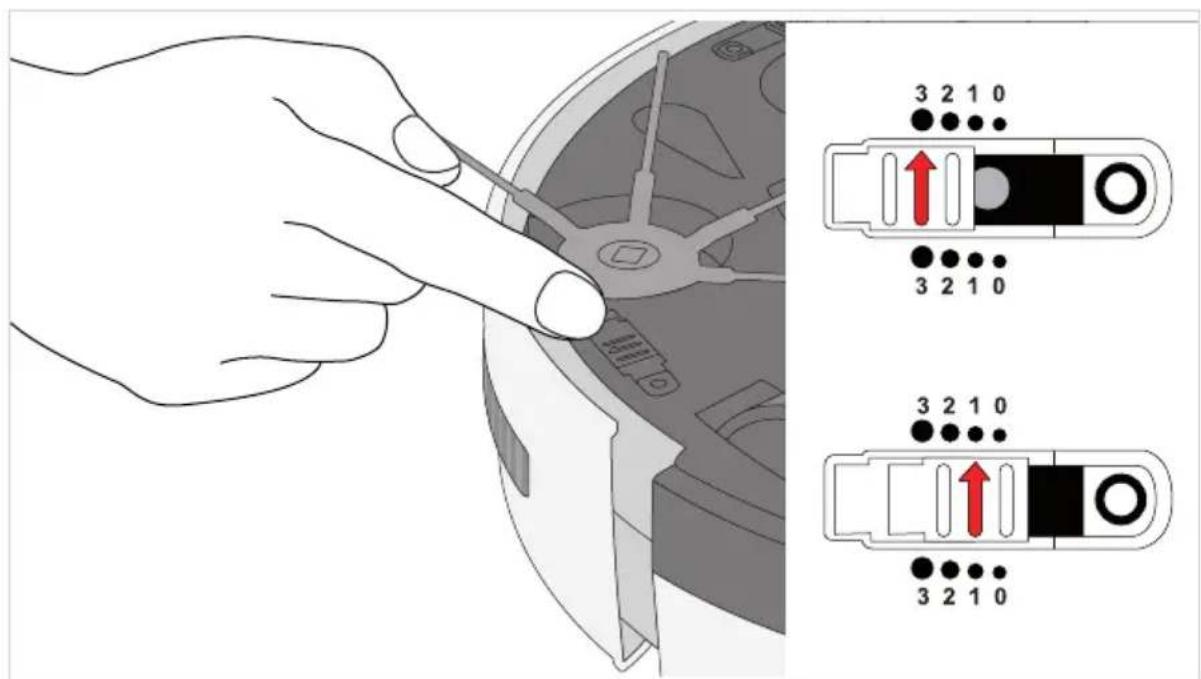 3 2 1 0

3 2 1 0

3 2 1 0

3 2 1 0