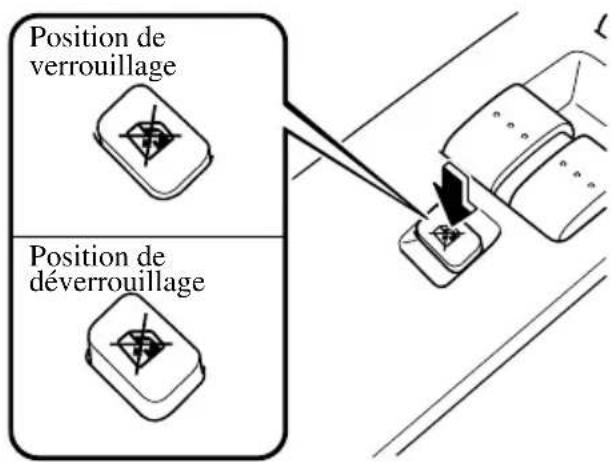 Position de verrouillage

Position de déverrouillage