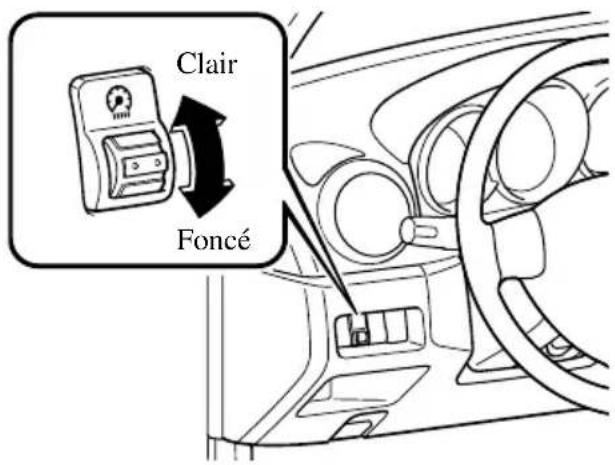 Clair

Foncé