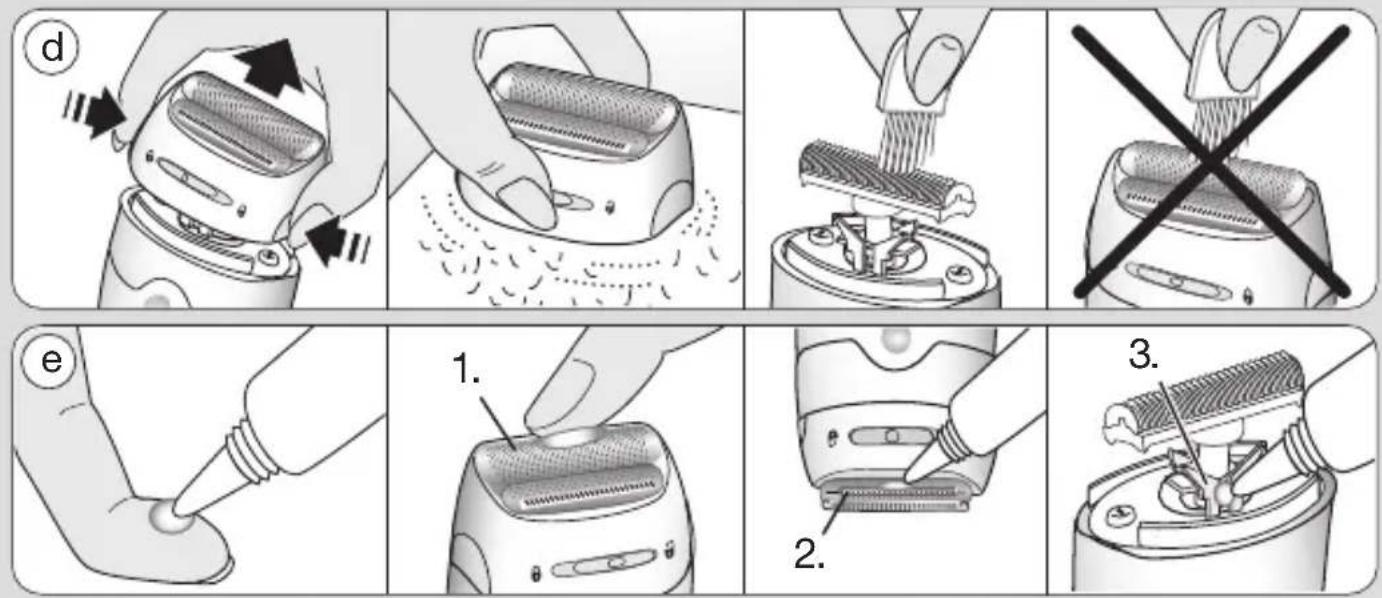 d

e

1.

2.

3.