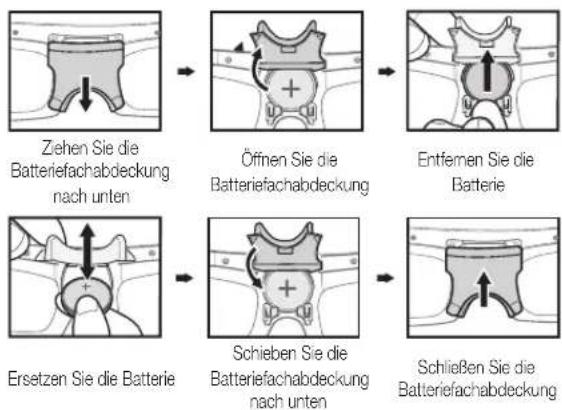 Ziehen Sie die Batteriefachabdeckung nach unten

Öffnen Sie die Batteriefachabdeckung

Entfernen Sie die Batterie

Ersetzen Sie die Batterie

Schieben Sie die Batteriefachabdeckung nach unten

Schließen Sie die Batteriefachabdeckung