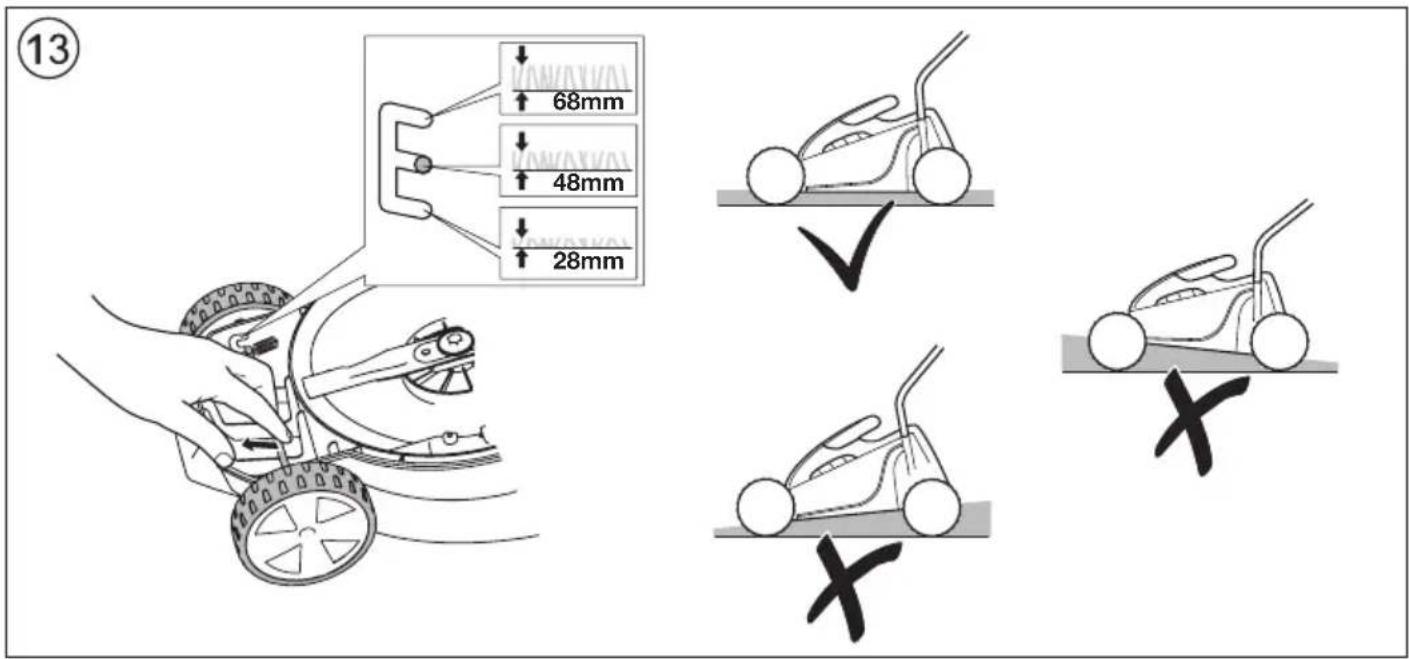 13

68mm

48mm

28mm