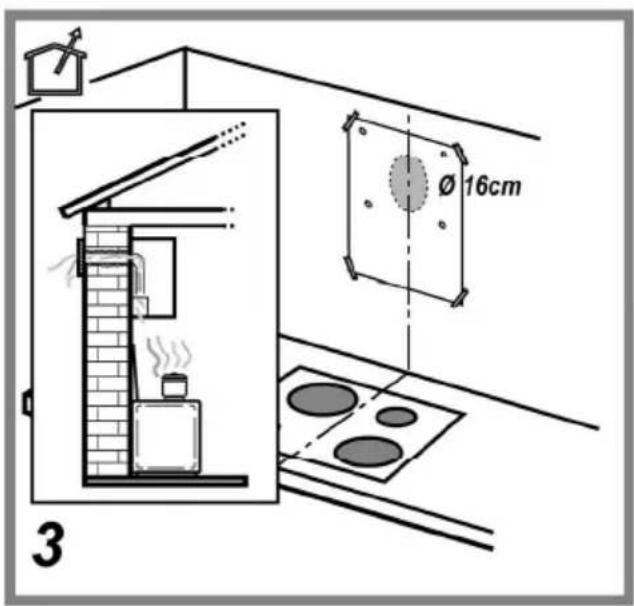 Ø 16cm

3