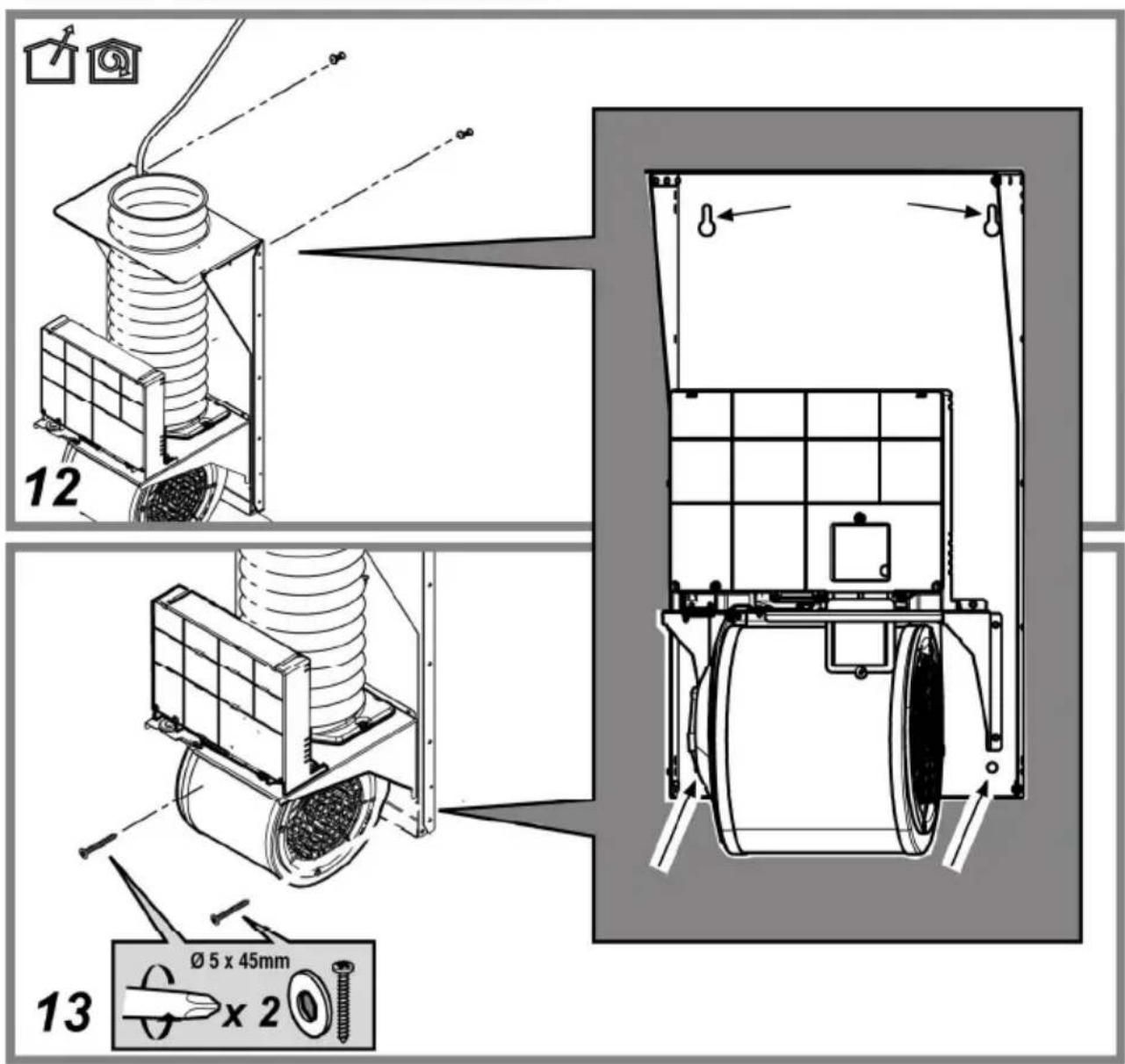 12

13

Ø 5 x 45mm

x 2