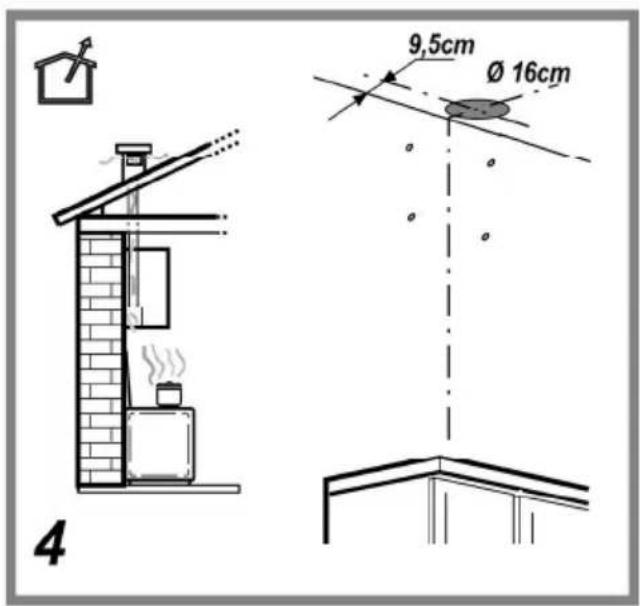 9,5cm

Ø 16cm

4