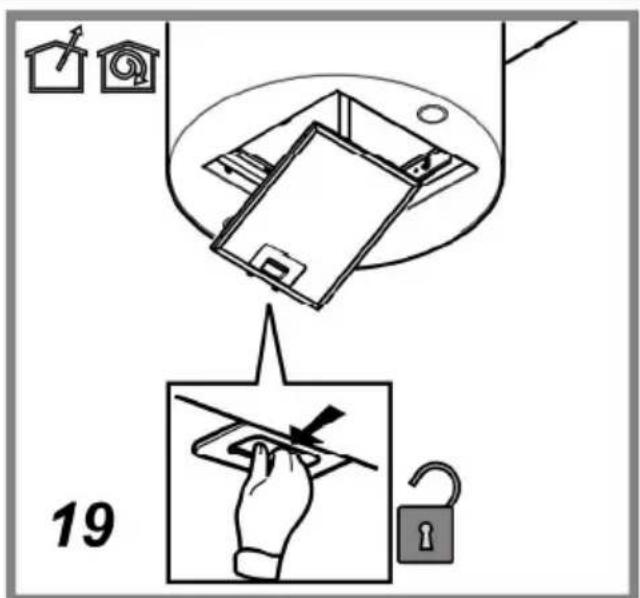 19