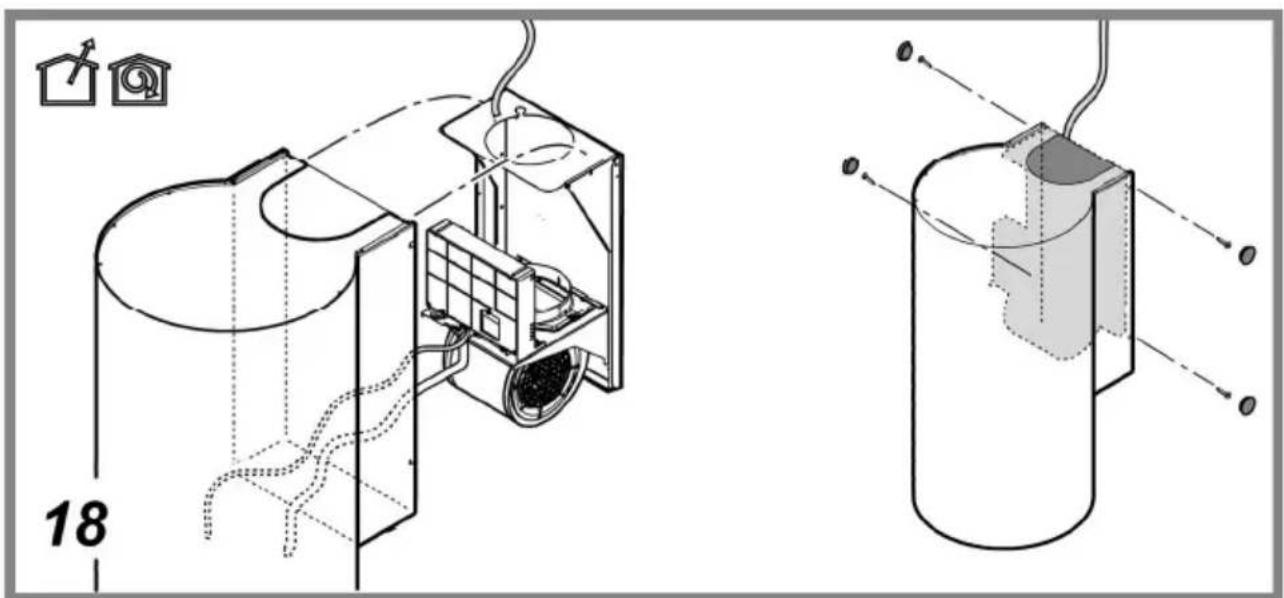 18