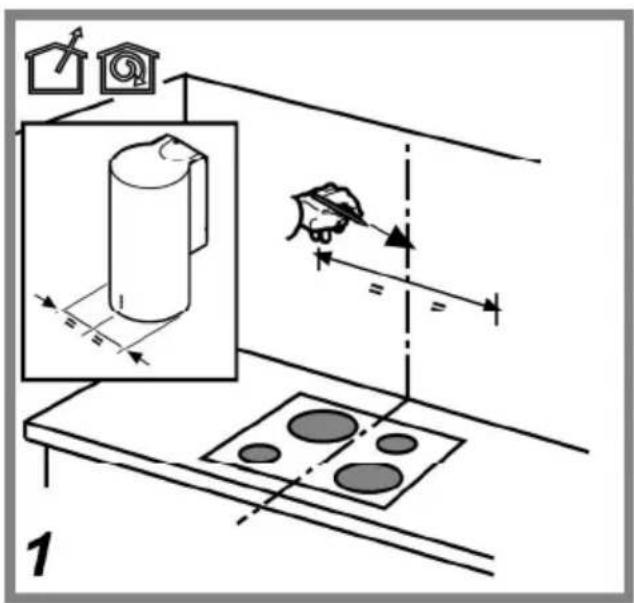 =
=
=
=
1