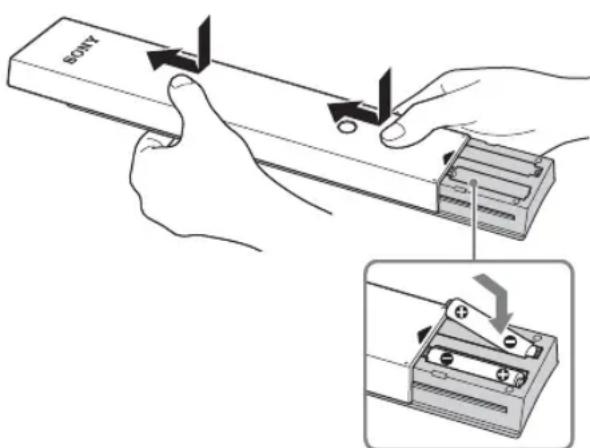 SONY