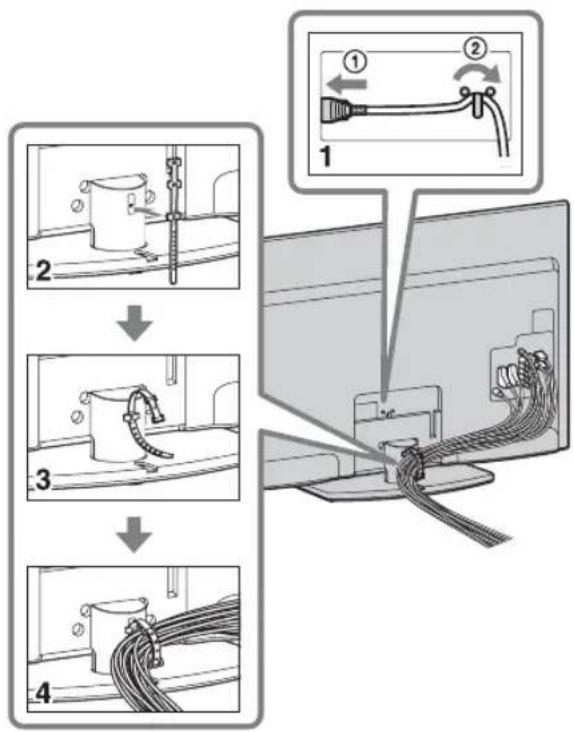 ①
②
1
2
3
4