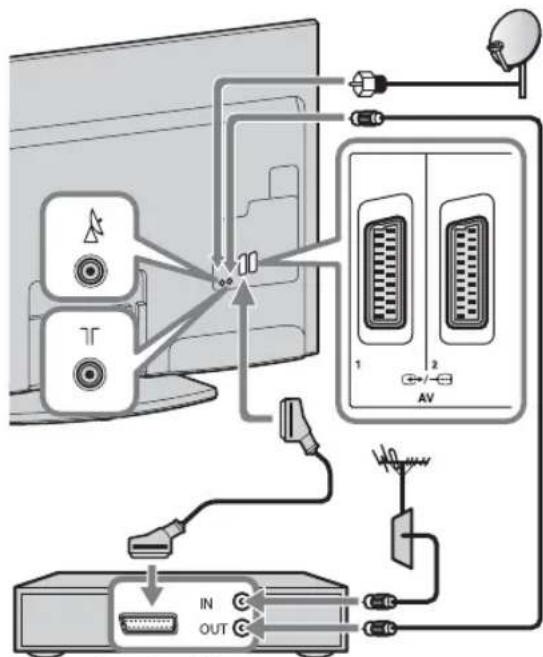 1
2
AV
IN
OUT