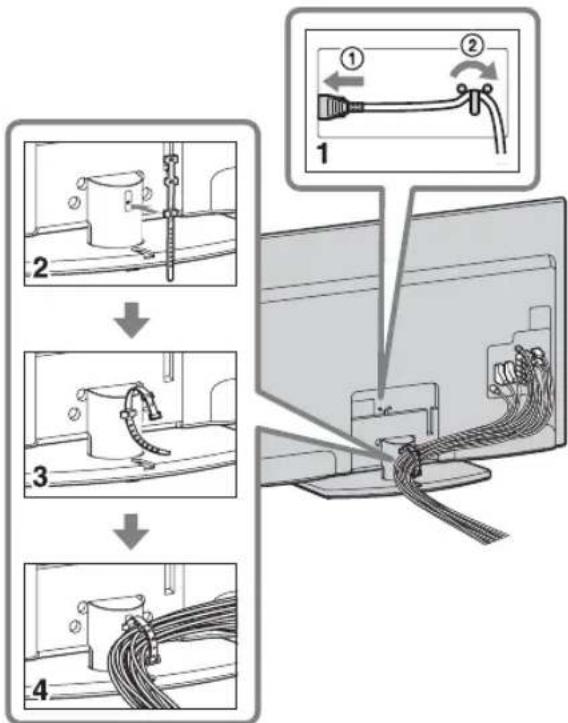 ①
②
1
2
3
4