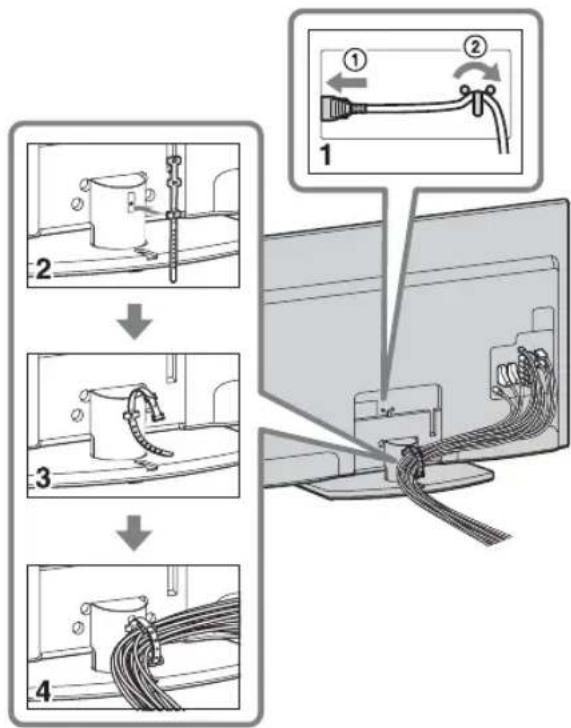 ①
②
1
2
3
4