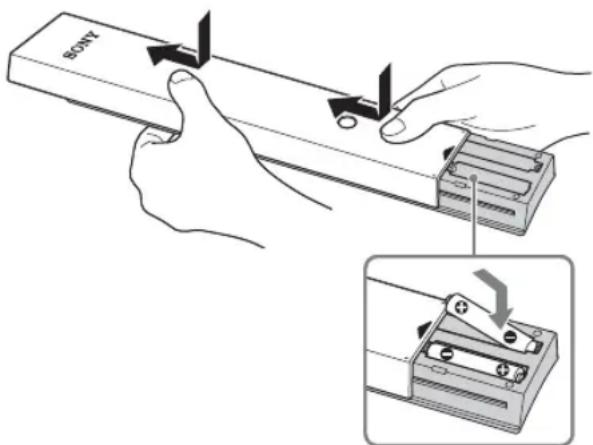 SONY