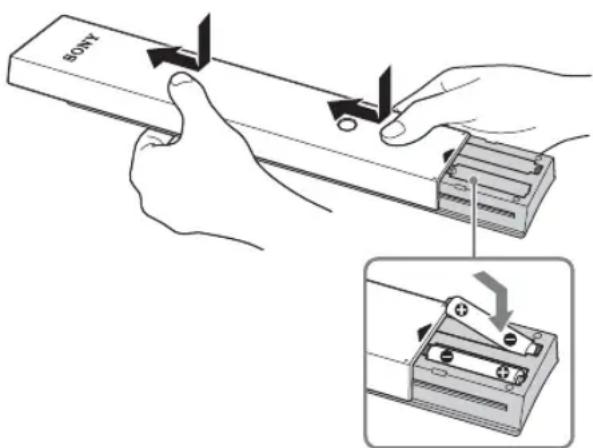 SONY