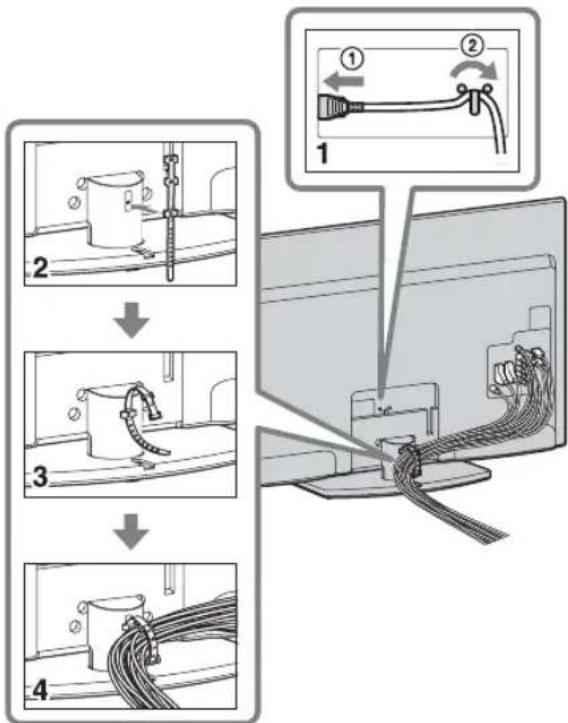 ①
②
1
2
3
4