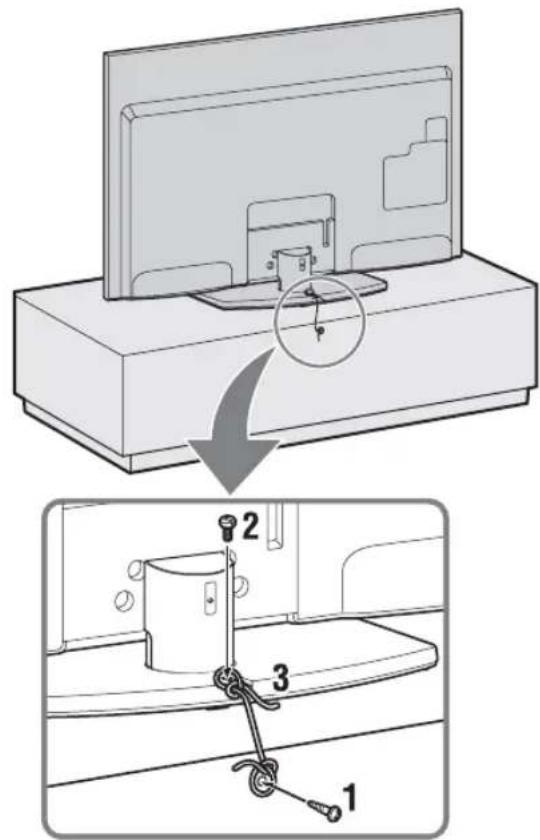 2
3
1