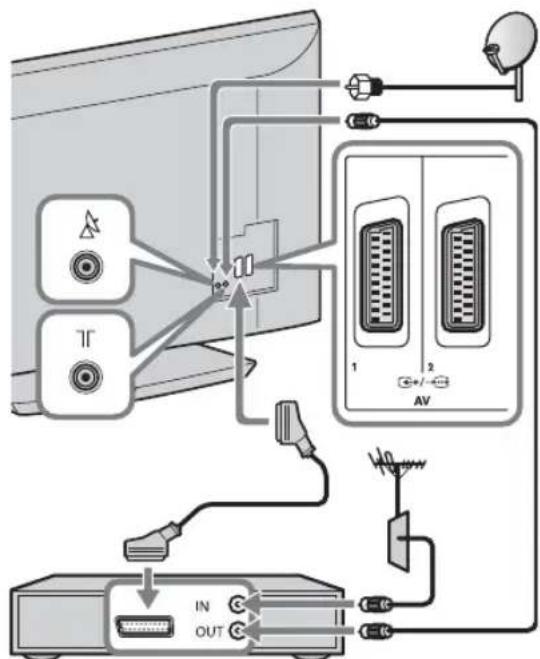 1
2
AV
IN
OUT