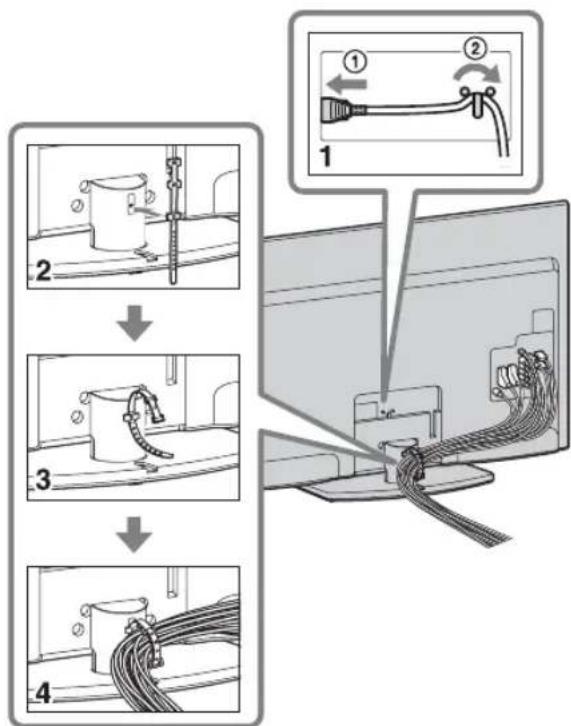 ①
②
1
2
3
4