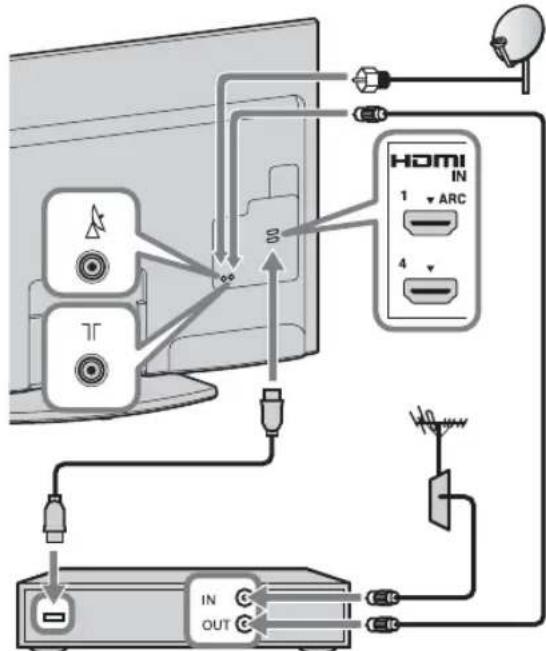 HDMI IN
1 ▼ ARC
4 ▼
IN
OUT