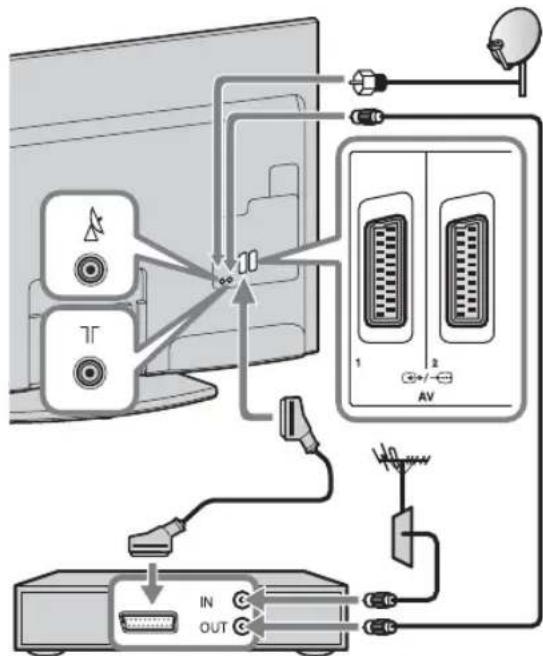 1
2
AV
IN
OUT