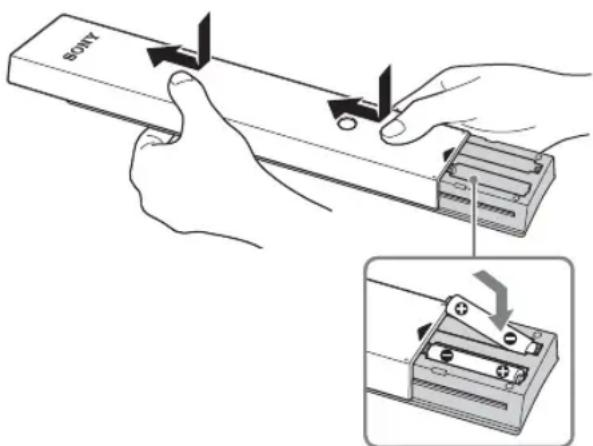 SONY