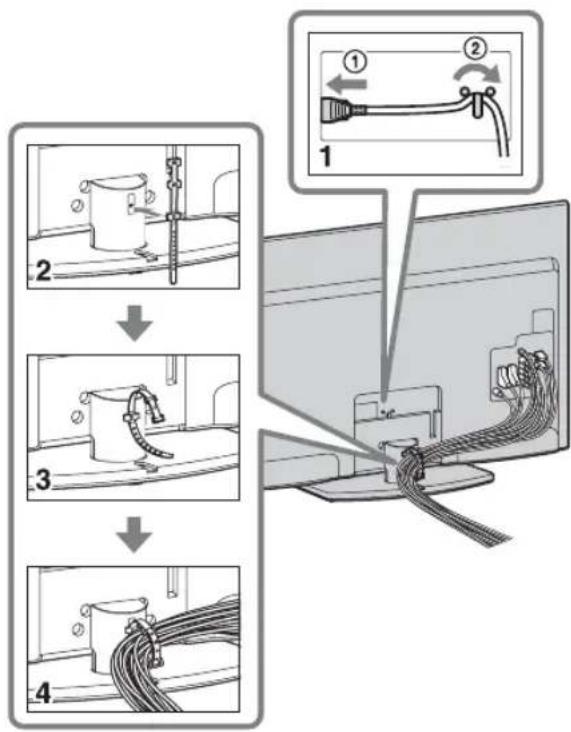 ①
②
1
2
3
4