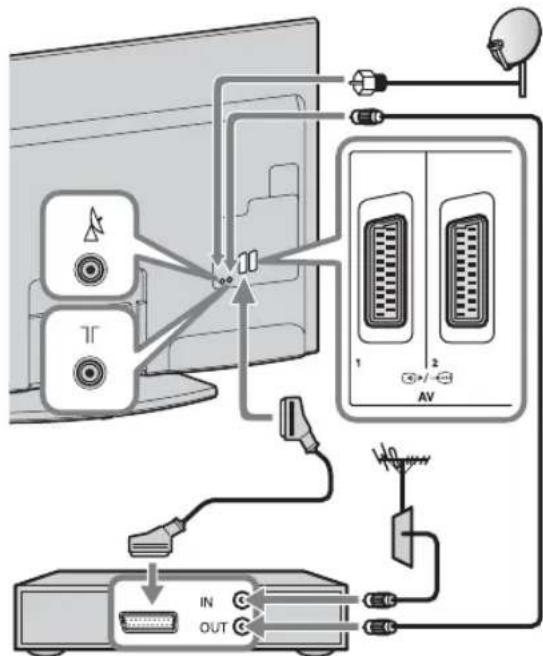 1
2
AV
IN
OUT