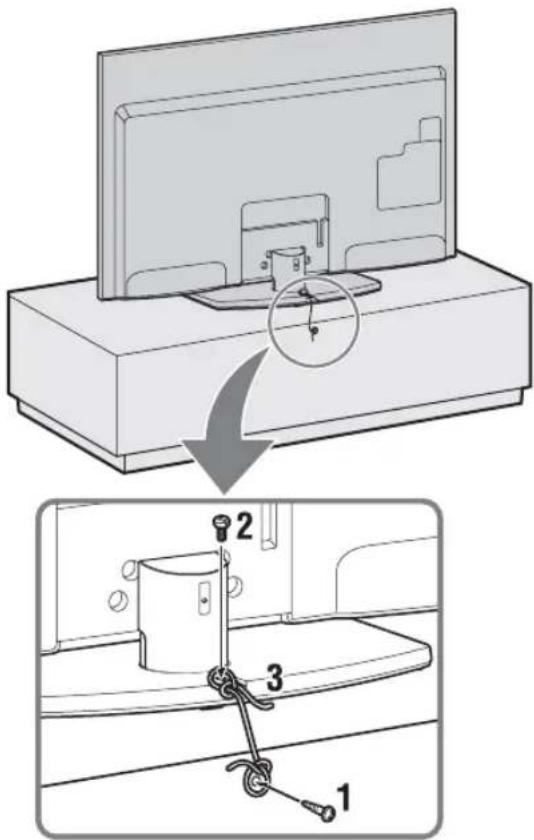 2
3
1