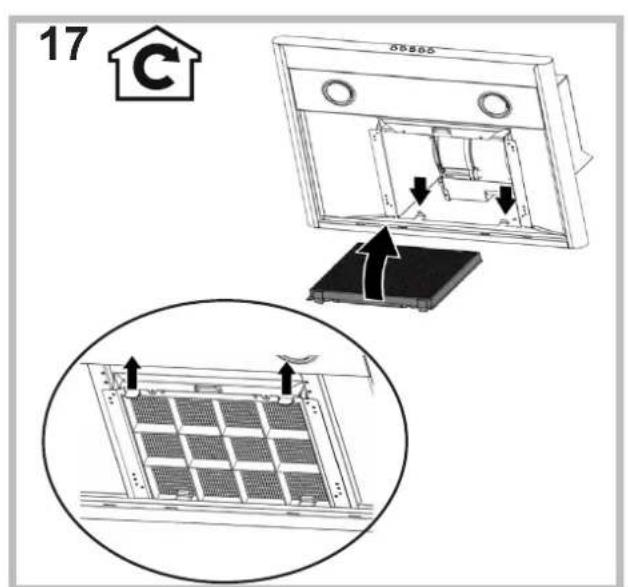 17 C